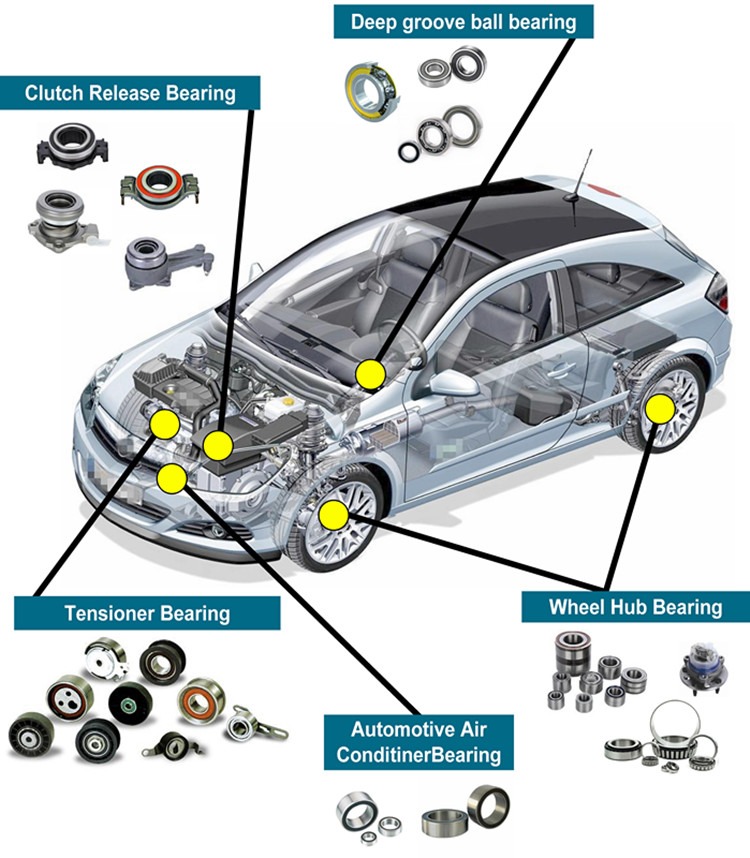 Deep groove ball bearing

Clutch Release Bearing

Tensioner Bearing

Wheel Hub Bearing

Automotive Air ConditinerBearing